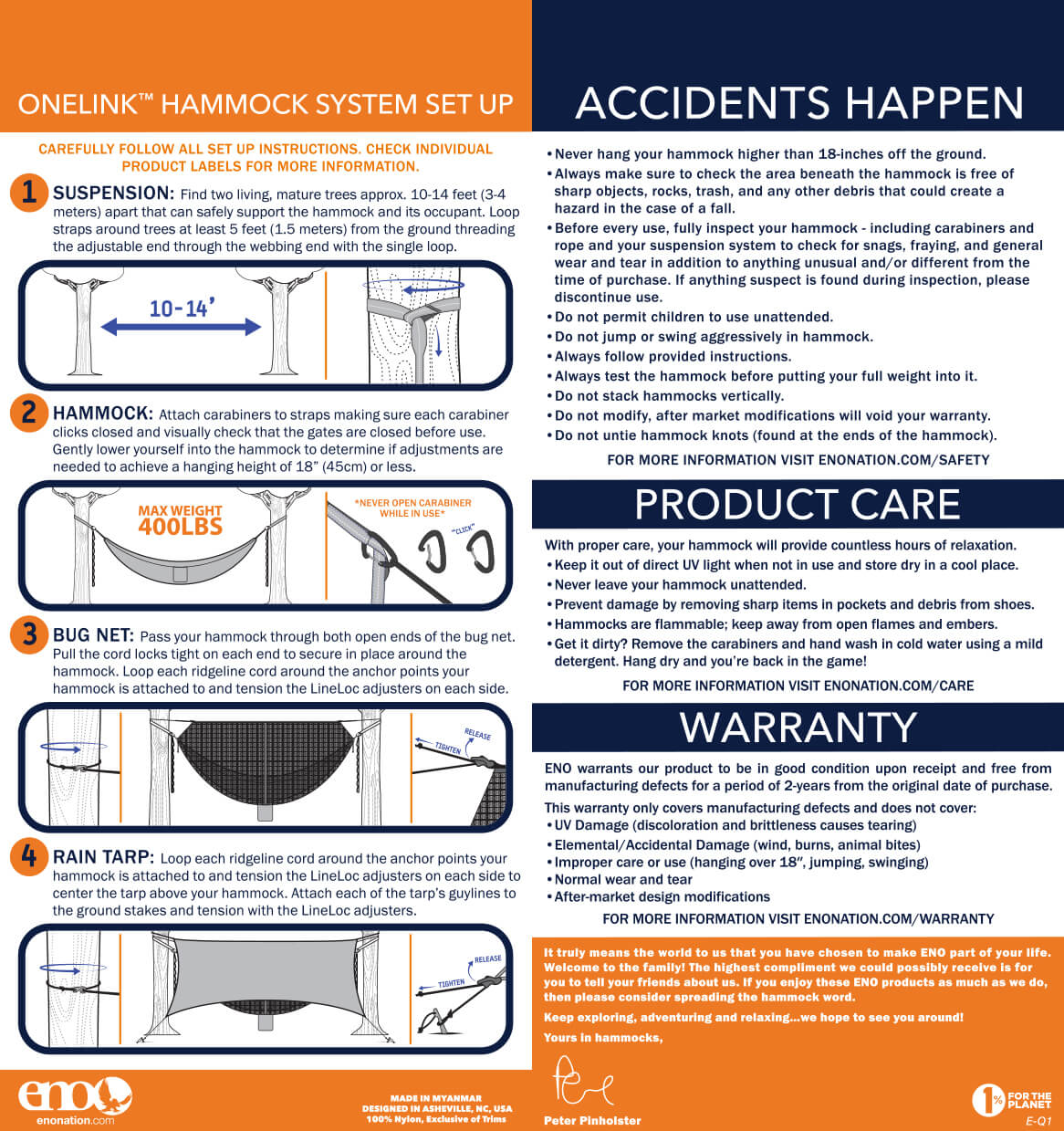 ONELINK™ HAMMOCK SYSTEM SET UP

CAREFULLY FOLLOW ALL SET UP INSTRUCTIONS. CHECK INDIVIDUAL PRODUCT LABELS FOR MORE INFORMATION.

1 SUSPENSION: Find two living, mature trees approx. 10-14 feet (3-4 meters) apart that can safely support the hammock and its occupant. Loop straps around trees at least 5 feet (1.5 meters) from the ground threading the adjustable end through the webbing end with the single loop.

10-14'

2 HAMMOCK: Attach carabiners to straps making sure each carabiner clicks closed and visually check that the gates are closed before use. Gently lower yourself into the hammock to determine if adjustments are needed to achieve a hanging height of 18" (45cm) or less.

MAX WEIGHT 400LBS

*NEVER OPEN CARABINER WHILE IN USE*

"CLICK"

3 BUG NET: Pass your hammock through both open ends of the bug net. Pull the cord locks tight on each end to secure in place around the hammock. Loop each ridgeline cord around the anchor points your hammock is attached to and tension the LineLoc adjusters on each side.

RELEASE
TIGHTEN

4 RAIN TARP: Loop each ridgeline cord around the anchor points your hammock is attached to and tension the LineLoc adjusters on each side to center the tarp above your hammock. Attach each of the tarp's guylines to the ground stakes and tension with the LineLoc adjusters.

RELEASE
TIGHTEN

eno
enonation.com

MADE IN MYANMAR
DESIGNED IN ASHEVILLE, NC, USA
100% Nylon, Exclusive of Trims

ACCIDENTS HAPPEN

• Never hang your hammock higher than 18-inches off the ground.
• Always make sure to check the area beneath the hammock is free of sharp objects, rocks, trash, and any other debris that could create a hazard in the case of a fall.
• Before every use, fully inspect your hammock - including carabiners and rope and your suspension system to check for snags, fraying, and general wear and tear in addition to anything unusual and/or different from the time of purchase. If anything suspect is found during inspection, please discontinue use.
• Do not permit children to use unattended.
• Do not jump or swing aggressively in hammock.
• Always follow provided instructions.
• Always test the hammock before putting your full weight into it.
• Do not stack hammocks vertically.
• Do not modify, after market modifications will void your warranty.
• Do not untie hammock knots (found at the ends of the hammock).

FOR MORE INFORMATION VISIT ENONATION.COM/SAFETY

PRODUCT CARE

With proper care, your hammock will provide countless hours of relaxation.
• Keep it out of direct UV light when not in use and store dry in a cool place.
• Never leave your hammock unattended.
• Prevent damage by removing sharp items in pockets and debris from shoes.
• Hammocks are flammable; keep away from open flames and embers.
• Get it dirty? Remove the carabiners and hand wash in cold water using a mild detergent. Hang dry and you're back in the game!

FOR MORE INFORMATION VISIT ENONATION.COM/CARE

WARRANTY

ENO warrants our product to be in good condition upon receipt and free from manufacturing defects for a period of 2-years from the original date of purchase.

This warranty only covers manufacturing defects and does not cover:
• UV Damage (discoloration and brittleness causes tearing)
• Elemental/Accidental Damage (wind, burns, animal bites)
• Improper care or use (hanging over 18", jumping, swinging)
• Normal wear and tear
• After-market design modifications

FOR MORE INFORMATION VISIT ENONATION.COM/WARRANTY

It truly means the world to us that you have chosen to make ENO part of your life. Welcome to the family! The highest compliment we could possibly receive is for you to tell your friends about us. If you enjoy these ENO products as much as we do, then please consider spreading the hammock word.

Keep exploring, adventuring and relaxing...we hope to see you around!

Yours in hammocks,

Peter Pinholster

1% FOR THE PLANET
E-Q1