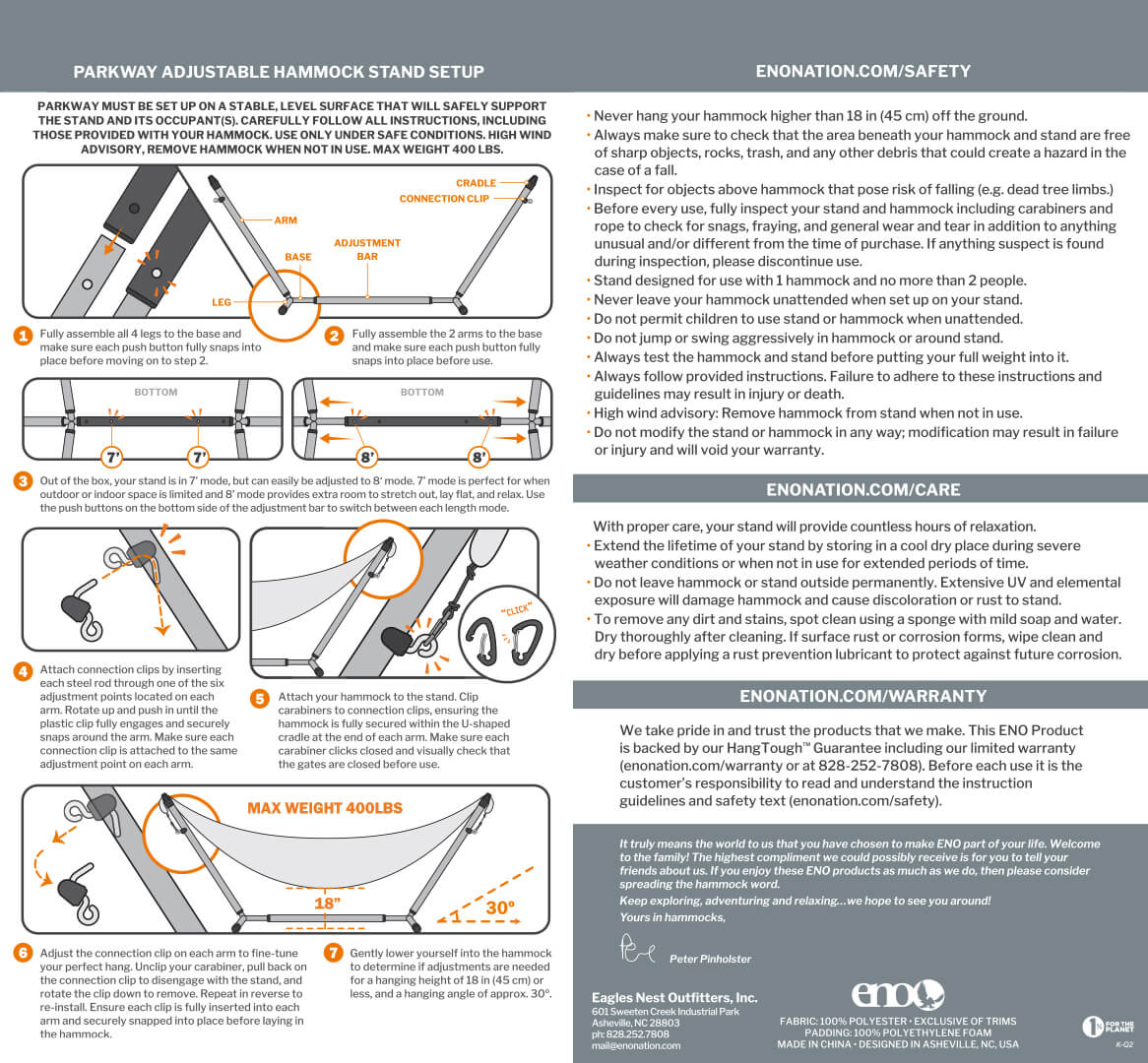 PARKWAY ADJUSTABLE HAMMOCK STAND SETUP

PARKWAY MUST BE SET UP ON A STABLE, LEVEL SURFACE THAT WILL SAFELY SUPPORT THE STAND AND ITS OCCUPANT(S). CAREFULLY FOLLOW ALL INSTRUCTIONS, INCLUDING THOSE PROVIDED WITH YOUR HAMMOCK. USE ONLY UNDER SAFE CONDITIONS. HIGH WIND ADVISORY, REMOVE HAMMOCK WHEN NOT IN USE. MAX WEIGHT 400 LBS.

CRADLE
CONNECTION CLIP
ARM
ADJUSTMENT BAR
BASE
LEG

1 Fully assemble all 4 legs to the base and make sure each push button fully snaps into place before moving on to step 2.

2 Fully assemble the 2 arms to the base and make sure each push button fully snaps into place before use.

BOTTOM
7' 7'
BOTTOM
8' 8'

3 Out of the box, your stand is in 7' mode, but can easily be adjusted to 8' mode. 7' mode is perfect for when outdoor or indoor space is limited and 8' mode provides extra room to stretch out, lay flat, and relax. Use the push buttons on the bottom side of the adjustment bar to switch between each length mode.

"CLICK"

4 Attach connection clips by inserting each steel rod through one of the six adjustment points located on each arm. Rotate up and push in until the plastic clip fully engages and securely snaps around the arm. Make sure each connection clip is attached to the same adjustment point on each arm.

5 Attach your hammock to the stand. Clip carabiners to connection clips, ensuring the hammock is fully secured within the U-shaped cradle at the end of each arm. Make sure each carabiner clicks closed and visually check that the gates are closed before use.

MAX WEIGHT 400LBS
18"
1 30º

6 Adjust the connection clip on each arm to fine-tune your perfect hang. Unclip your carabiner, pull back on the connection clip to disengage with the stand, and rotate the clip down to remove. Repeat in reverse to re-install. Ensure each clip is fully inserted into each arm and securely snapped into place before laying in the hammock.

7 Gently lower yourself into the hammock to determine if adjustments are needed for a hanging height of 18 in (45 cm) or less, and a hanging angle of approx. 30º.

ENONATION.COM/SAFETY

• Never hang your hammock higher than 18 in (45 cm) off the ground.
• Always make sure to check that the area beneath your hammock and stand are free of sharp objects, rocks, trash, and any other debris that could create a hazard in the case of a fall.
• Inspect for objects above hammock that pose risk of falling (e.g. dead tree limbs.)
• Before every use, fully inspect your stand and hammock including carabiners and rope to check for snags, fraying, and general wear and tear in addition to anything unusual and/or different from the time of purchase. If anything suspect is found during inspection, please discontinue use.
• Stand designed for use with 1 hammock and no more than 2 people.
• Never leave your hammock unattended when set up on your stand.
• Do not permit children to use stand or hammock when unattended.
• Do not jump or swing aggressively in hammock or around stand.
• Always test the hammock and stand before putting your full weight into it.
• Always follow provided instructions. Failure to adhere to these instructions and guidelines may result in injury or death.
• High wind advisory: Remove hammock from stand when not in use.
• Do not modify the stand or hammock in any way; modification may result in failure or injury and will void your warranty.

ENONATION.COM/CARE

With proper care, your stand will provide countless hours of relaxation.
• Extend the lifetime of your stand by storing in a cool dry place during severe weather conditions or when not in use for extended periods of time.
• Do not leave hammock or stand outside permanently. Extensive UV and elemental exposure will damage hammock and cause discoloration or rust to stand.
• To remove any dirt and stains, spot clean using a sponge with mild soap and water. Dry thoroughly after cleaning. If surface rust or corrosion forms, wipe clean and dry before applying a rust prevention lubricant to protect against future corrosion.

ENONATION.COM/WARRANTY

We take pride in and trust the products that we make. This ENO Product is backed by our HangTough™ Guarantee including our limited warranty (enonation.com/warranty or at 828-252-7808). Before each use it is the customer's responsibility to read and understand the instruction guidelines and safety text (enonation.com/safety).

It truly means the world to us that you have chosen to make ENO part of your life. Welcome to the family! The highest compliment we could possibly receive is for you to tell your friends about us. If you enjoy these ENO products as much as we do, then please consider spreading the hammock word.
Keep exploring, adventuring and relaxing…we hope to see you around!
Yours in hammocks,

Peter Pinholster

Eagles Nest Outfitters, Inc.
601 Sweeten Creek Industrial Park
Asheville, NC 28803
ph: 828.252.7808
mail@enonation.com

eno

FABRIC: 100% POLYESTER • EXCLUSIVE OF TRIMS
PADDING: 100% POLYETHYLENE FOAM
MADE IN CHINA • DESIGNED IN ASHEVILLE, NC, USA

1% FOR THE PLANET
K-02