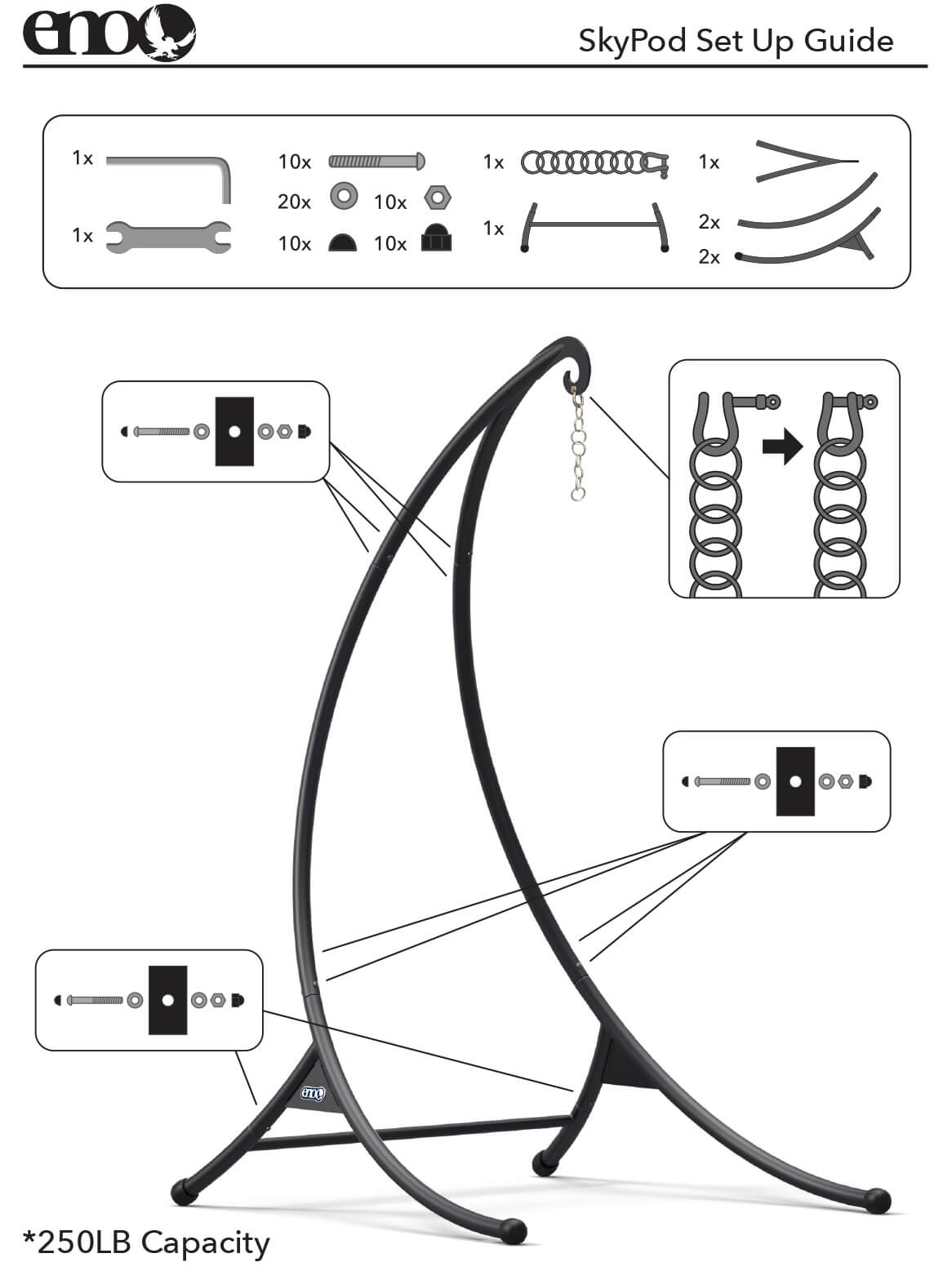 eno

SkyPod Set Up Guide

1x
1x
10x
20x 10x
10x 10x
1x
1x
1x
2x
2x

eno

*250LB Capacity